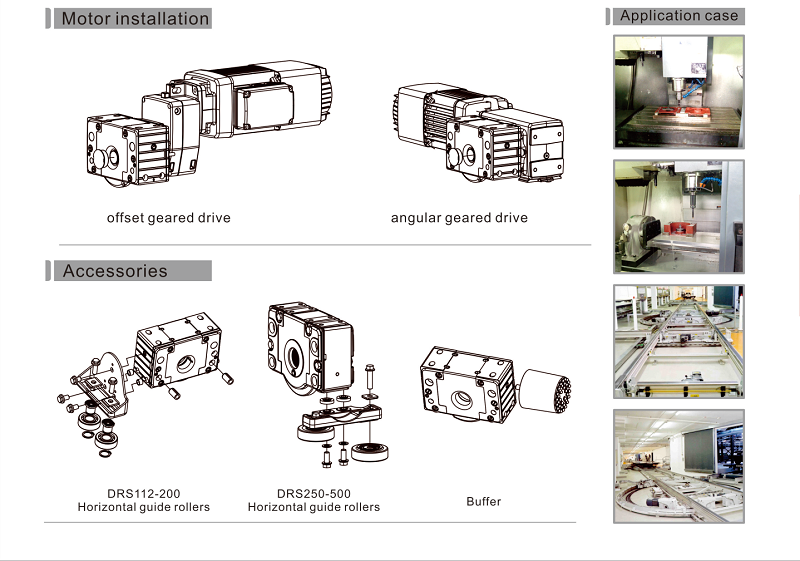 Motor installation

offset geared drive

angular geared drive

Accessories

DRS112-200
Horizontal guide rollers

DRS250-500
Horizontal guide rollers

Buffer

Application case